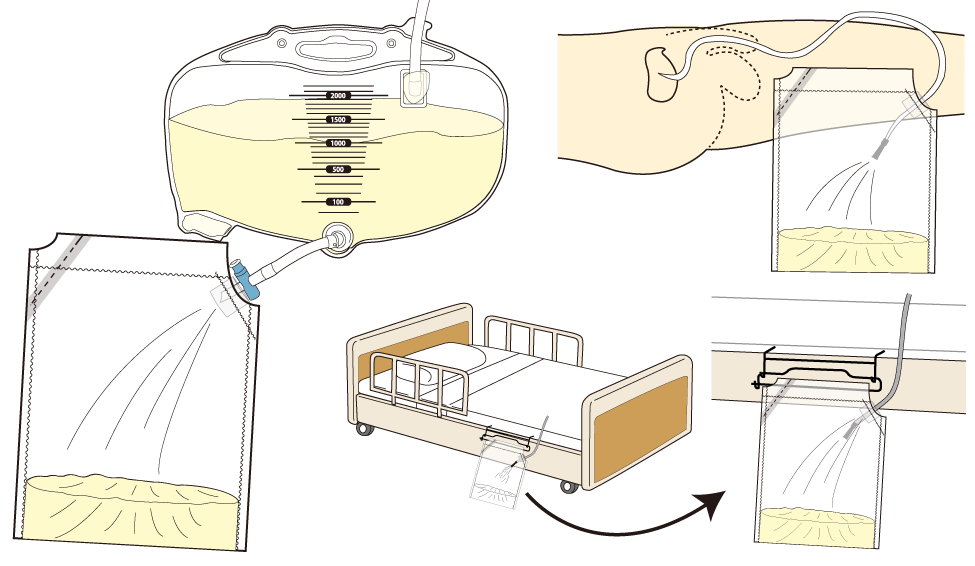 2000
1500
1000
500
100